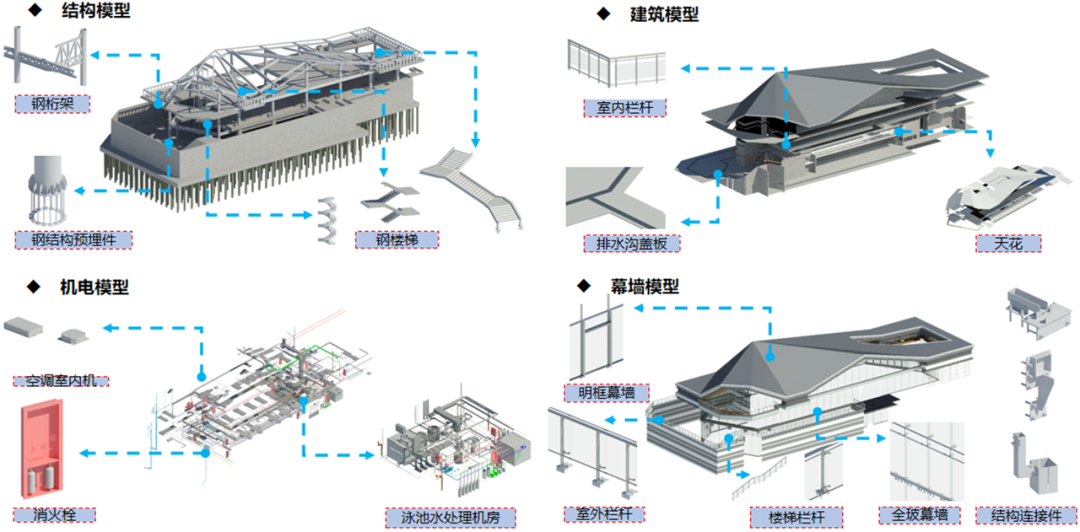 ◆ 结构模型

钢桁架

钢结构预埋件

钢楼梯

◆ 建筑模型

室内栏杆

排水沟盖板

天花

◆ 机电模型

空调室内机

消火栓

泳池水处理机房

◆ 幕墙模型

明框幕墙

室外栏杆

楼梯栏杆

全玻幕墙

结构连接件